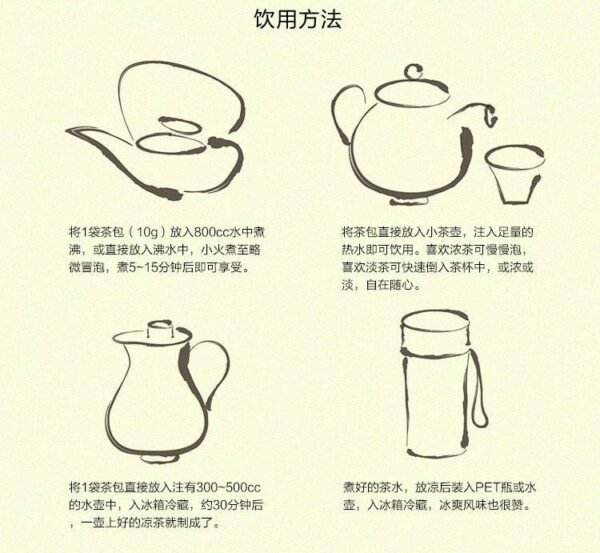 饮用方法

将1袋茶包（10g）放入800cc水中煮沸，或直接放入沸水中，小火煮至略微冒泡，煮5~15分钟后即可享受。

将茶包直接放入小茶壶，注入足量的热水即可饮用。喜欢浓茶可慢慢泡，喜欢淡茶可快速倒入茶杯中，或浓或淡，自在随心。

将1袋茶包直接放入注有300~500cc的水壶中，入冰箱冷藏，约30分钟后，一壶上好的凉茶就制成了。

煮好的茶水，放凉后装入PET瓶或水壶，入冰箱冷藏，冰爽风味也很赞。