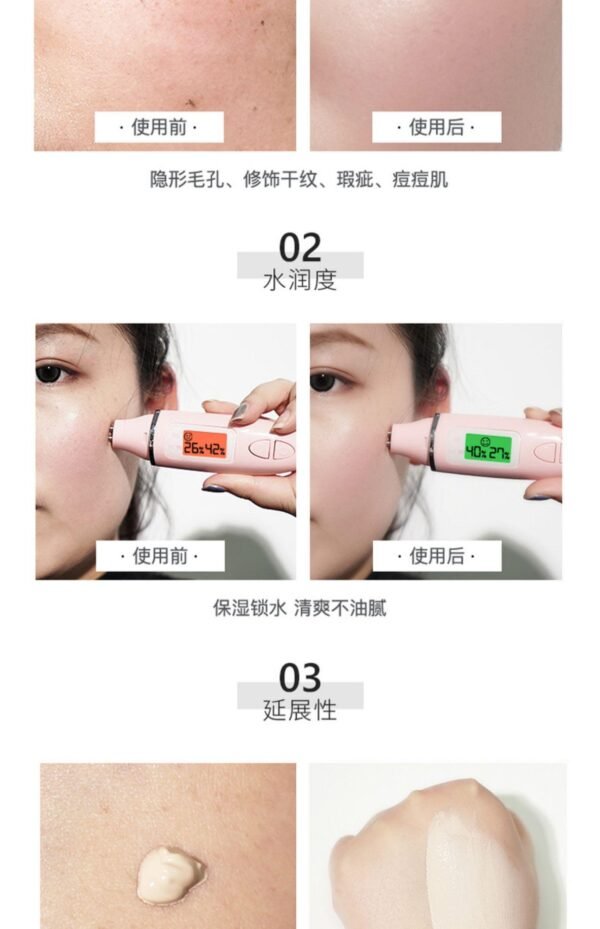 · 使用前 ·

· 使用后 ·

隐形毛孔、修饰干纹、瑕疵、痘痘肌

02
水润度

26% 42%

40% 27%

· 使用前 ·

· 使用后 ·

保湿锁水 清爽不油腻

03
延展性